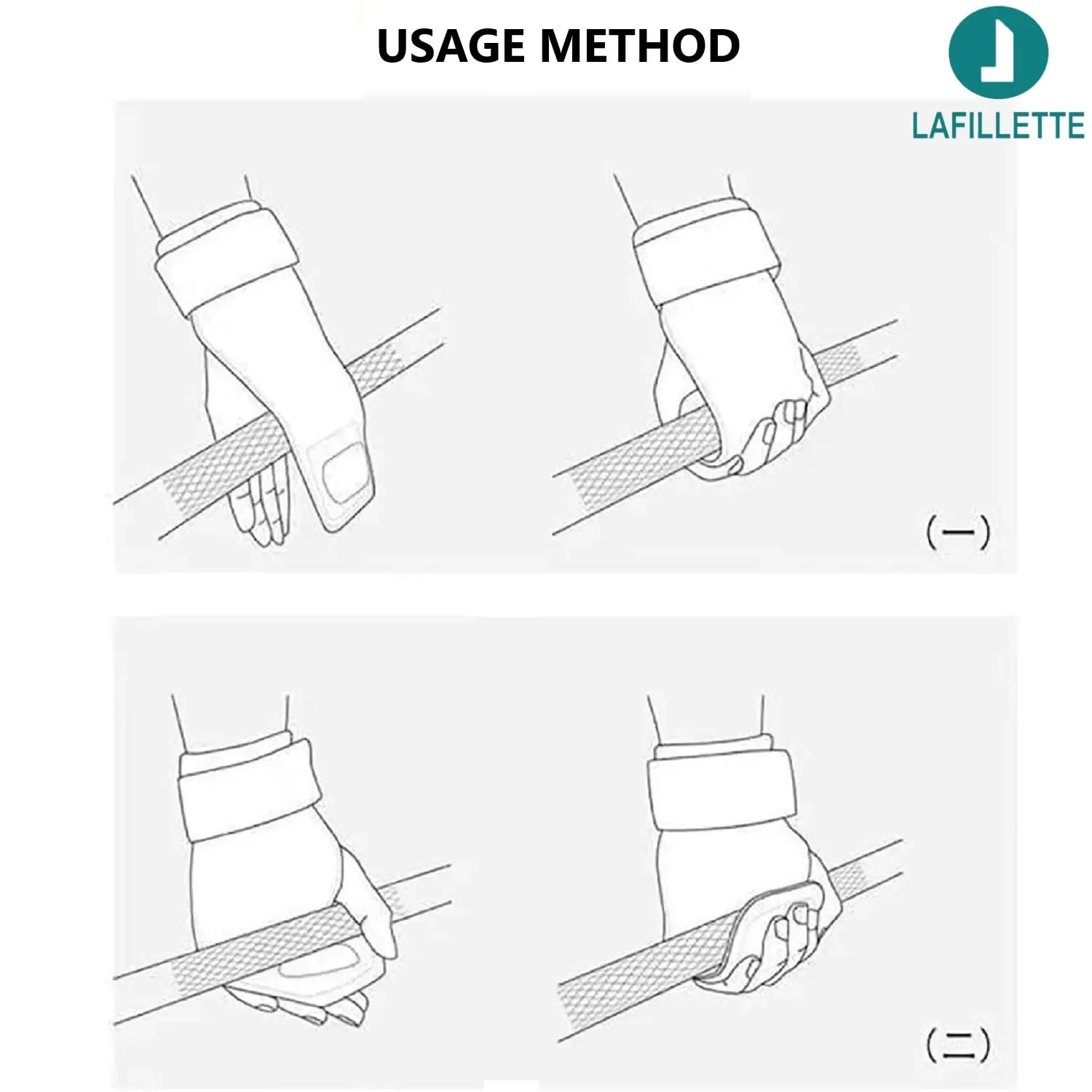 USAGE METHOD

LAFILLETTE

(一)

(二)